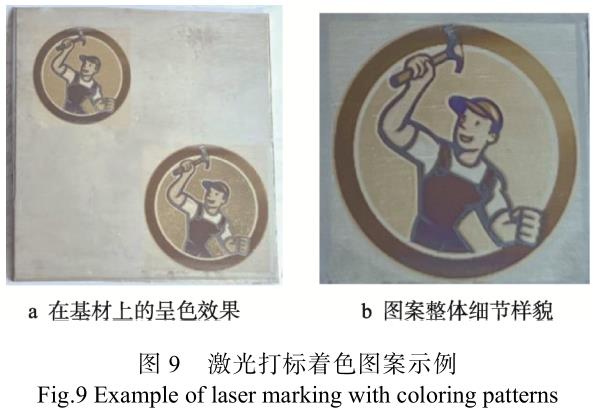 a 在基材上的呈色效果

b 图案整体细节样貌

图 9 激光打标着色图案示例
Fig.9 Example of laser marking with coloring patterns